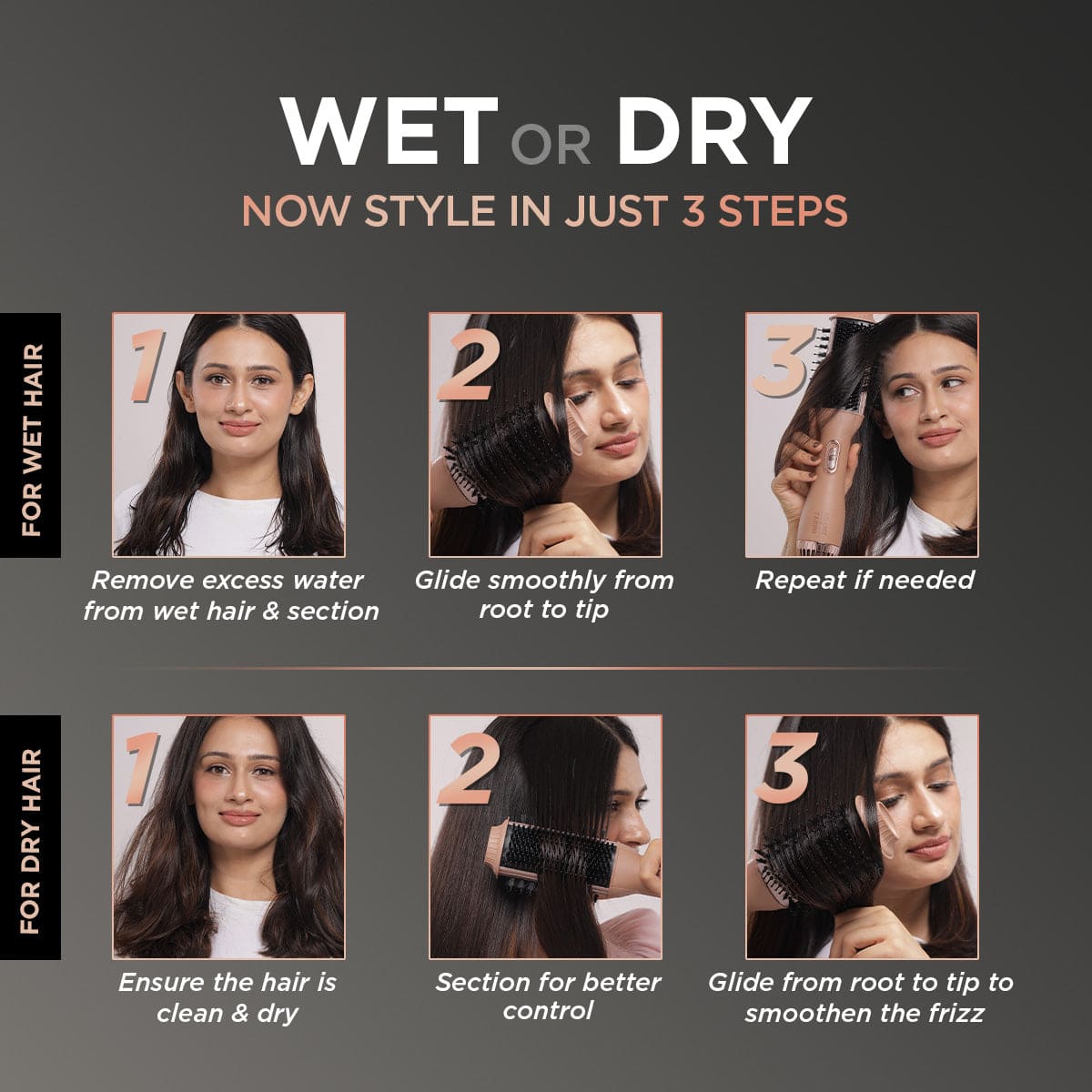 WET OR DRY

NOW STYLE IN JUST 3 STEPS

FOR WET HAIR

1

Remove excess water from wet hair & section

2

Glide smoothly from root to tip

3

Repeat if needed

FOR DRY HAIR

1

Ensure the hair is clean & dry

2

Section for better control

3

Glide from root to tip to smoothen the frizz