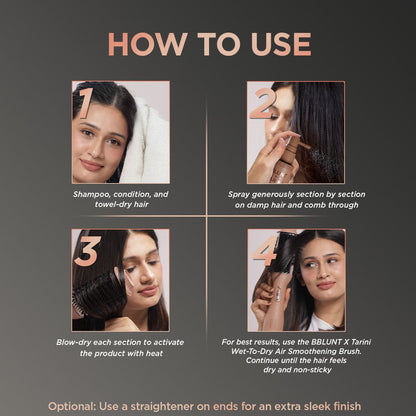 HOW TO USE

1

Shampoo, condition, and towel-dry hair

2

Spray generously section by section on damp hair and comb through

3

Blow-dry each section to activate the product with heat

4

For best results, use the BBLUNT X Tarini Wet-To-Dry Air Smoothening Brush. Continue until the hair feels dry and non-sticky

Optional: Use a straightener on ends for an extra sleek finish